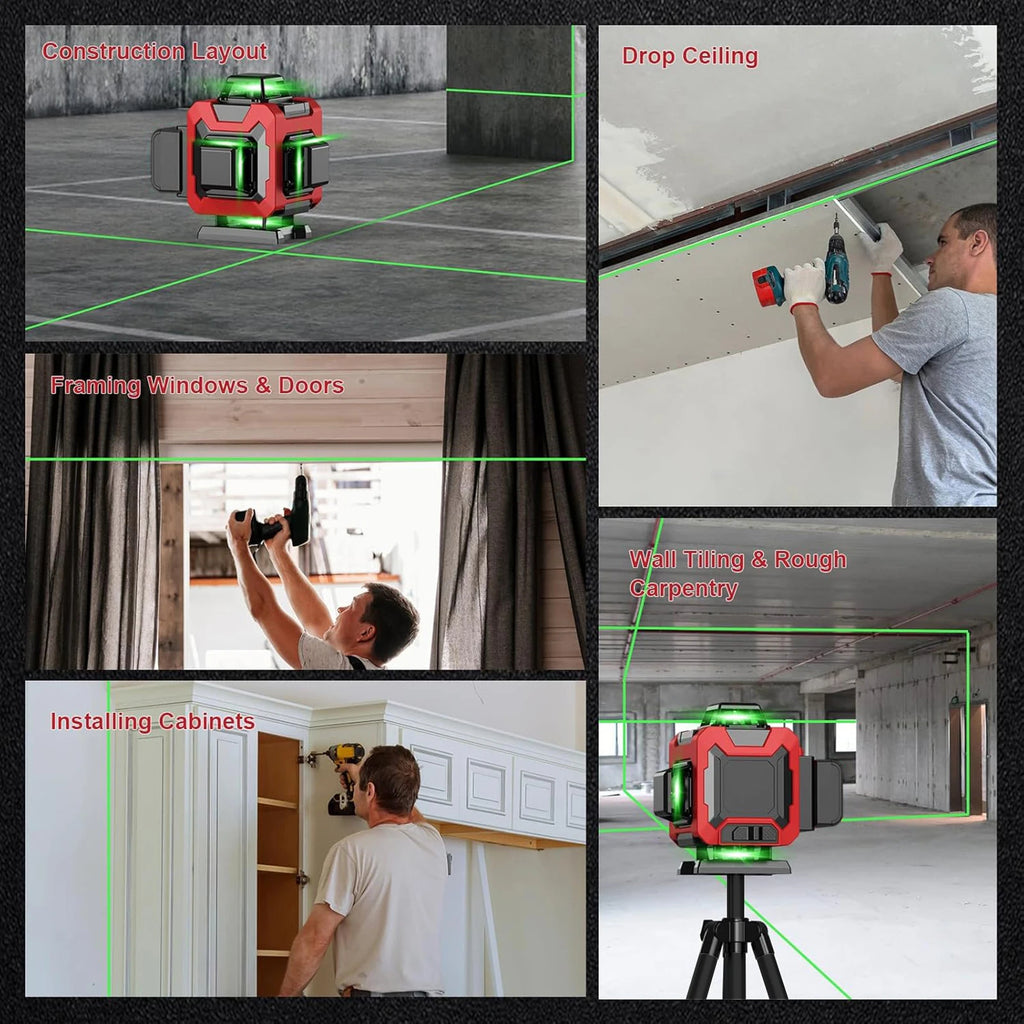 Construction Layout

Framing Windows & Doors

Installing Cabinets

Drop Ceiling

Wall Tiling & Rough Carpentry